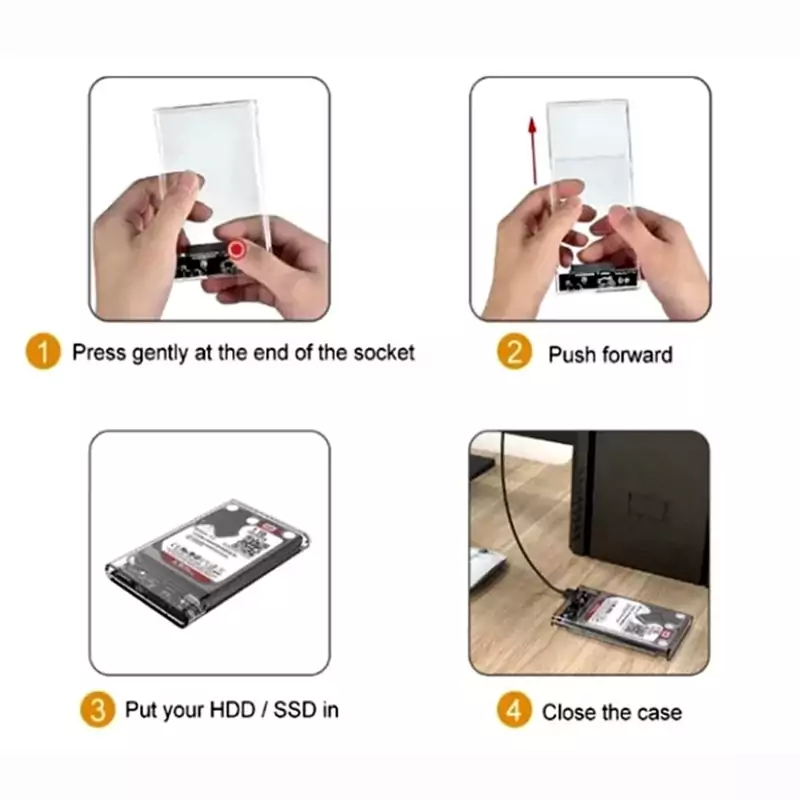 1 Press gently at the end of the socket

2 Push forward

3 Put your HDD / SSD in

4 Close the case